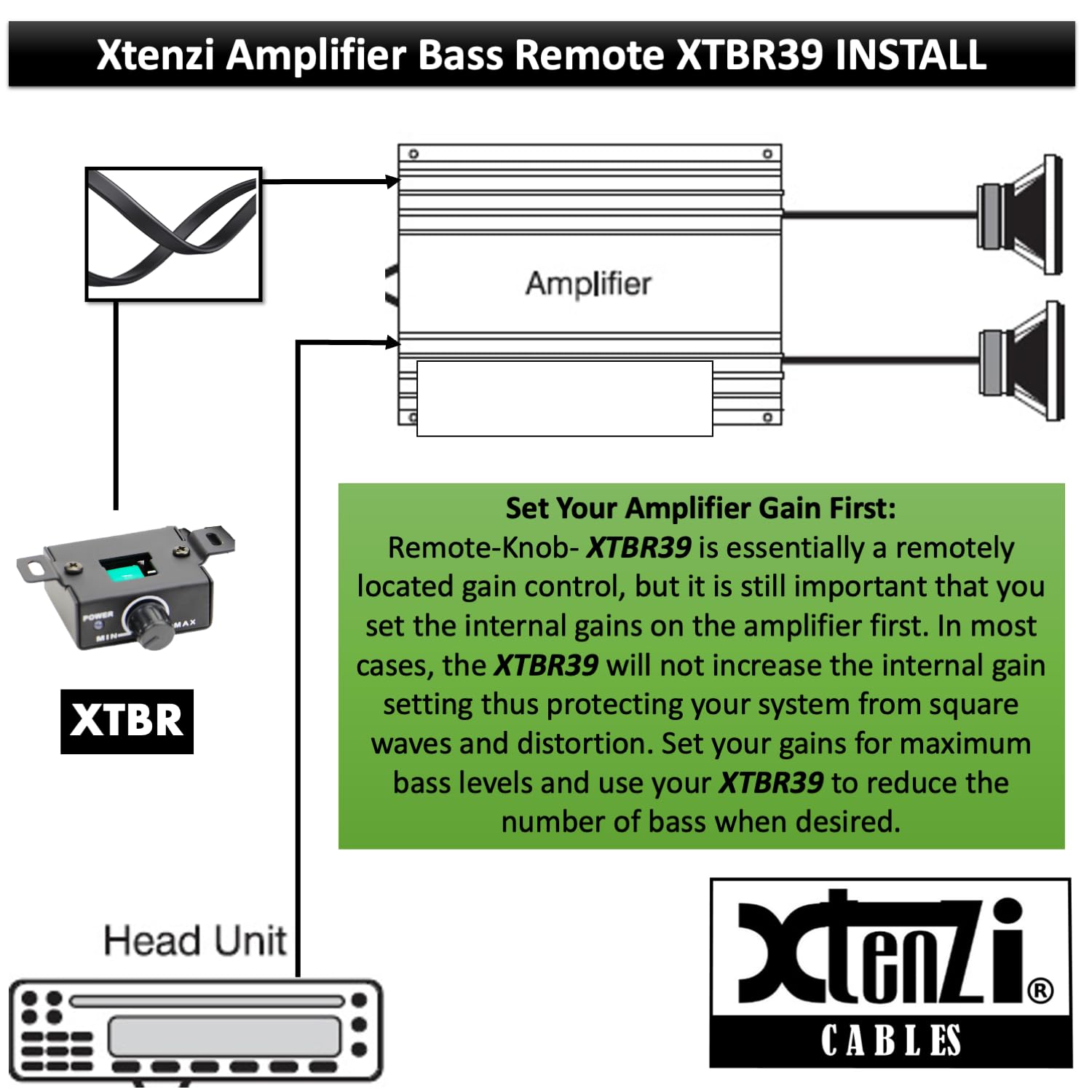 Xtenzi Amplifier Bass Remote XTBR39 INSTALL

Amplifier

POWER
MIN
MAX

XTBR

Set Your Amplifier Gain First:
Remote-Knob- XTBR39 is essentially a remotely located gain control, but it is still important that you set the internal gains on the amplifier first. In most cases, the XTBR39 will not increase the internal gain setting thus protecting your system from square waves and distortion. Set your gains for maximum bass levels and use your XTBR39 to reduce the number of bass when desired.

Head Unit

Xtenzi®
CABLES