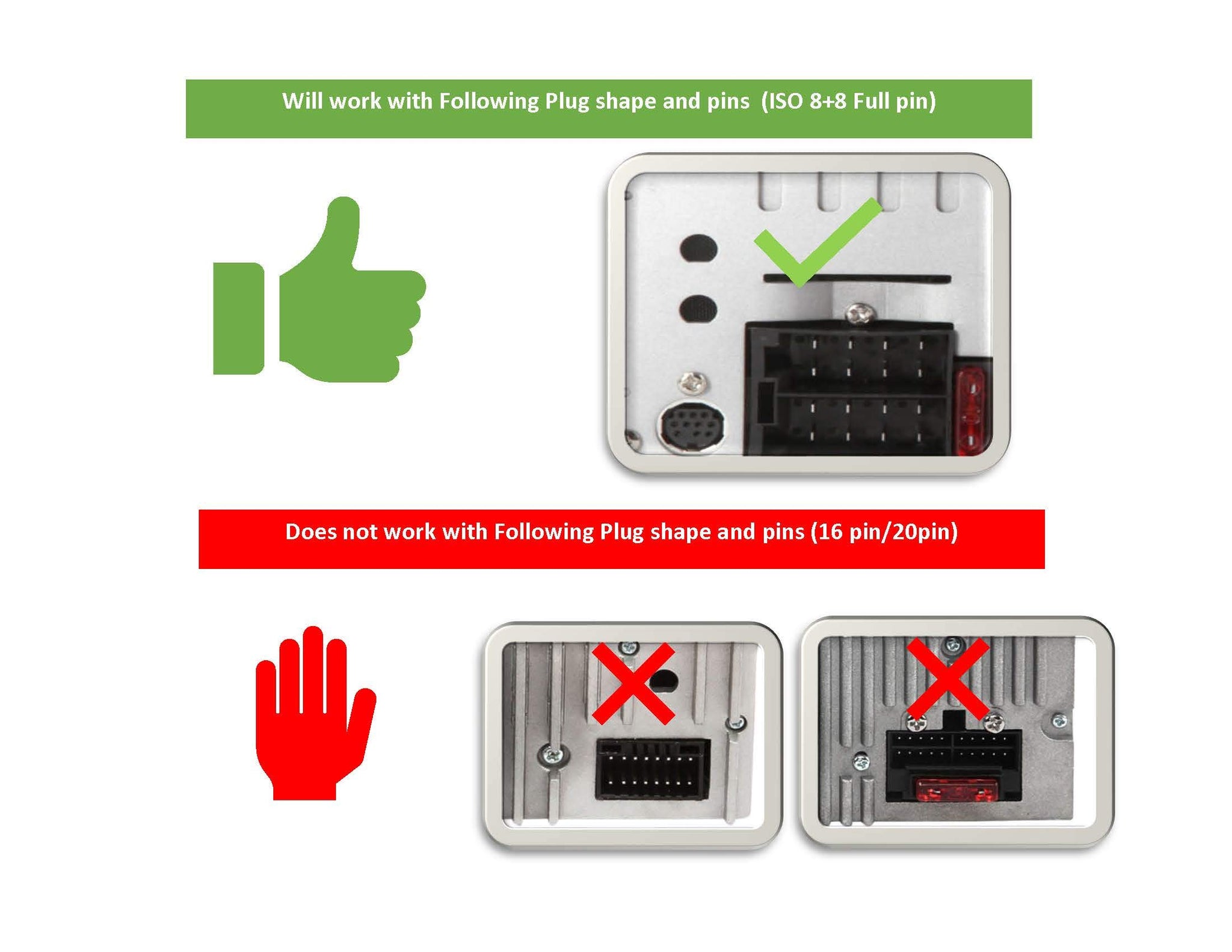 Will work with Following Plug shape and pins (ISO 8+8 Full pin)

Does not work with Following Plug shape and pins (16 pin/20pin)