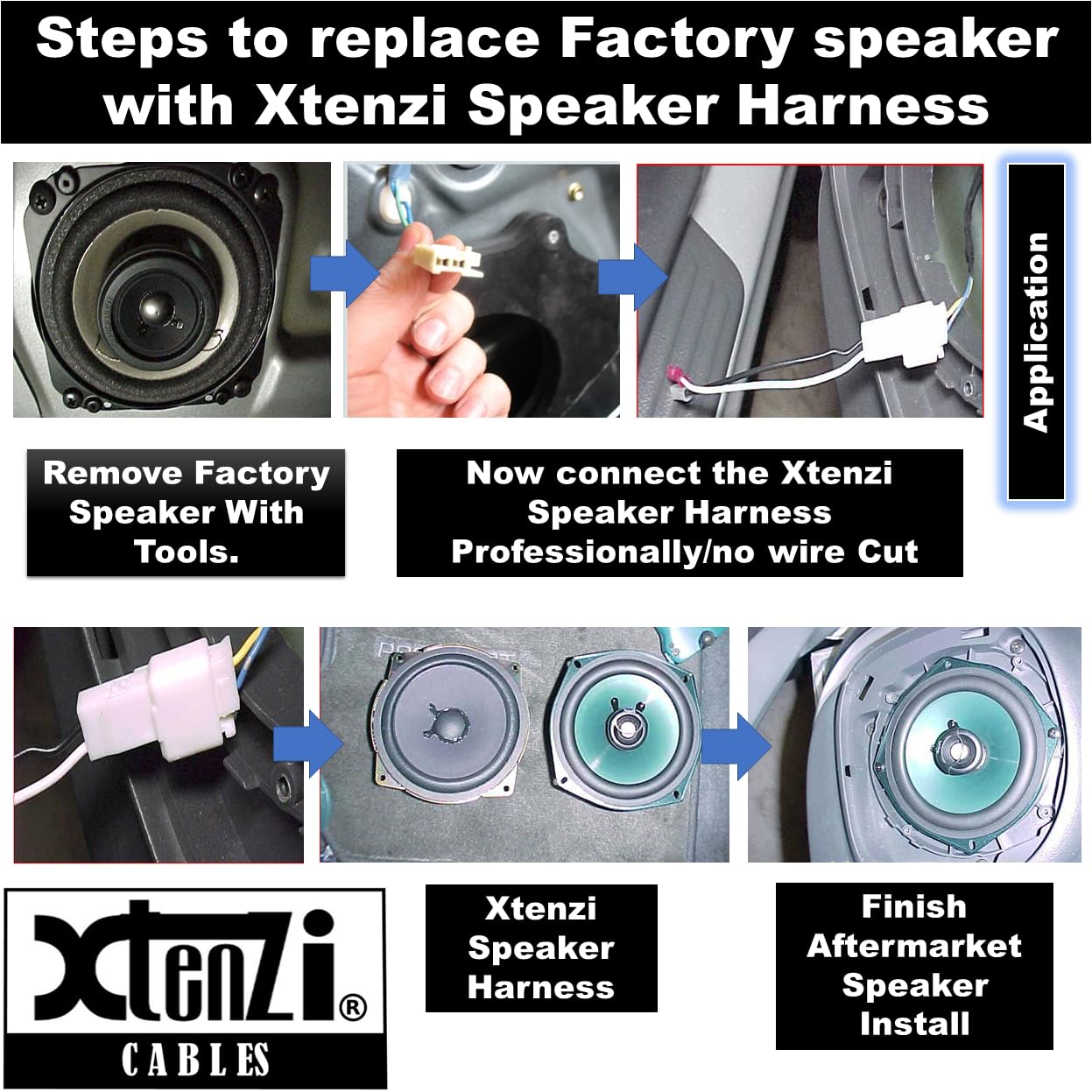 Steps to replace Factory speaker with Xtenzi Speaker Harness

Application

Remove Factory Speaker With Tools.

Now connect the Xtenzi Speaker Harness Professionally/no wire Cut

Xtenzi®
CABLES

Xtenzi Speaker Harness

Finish Aftermarket Speaker Install